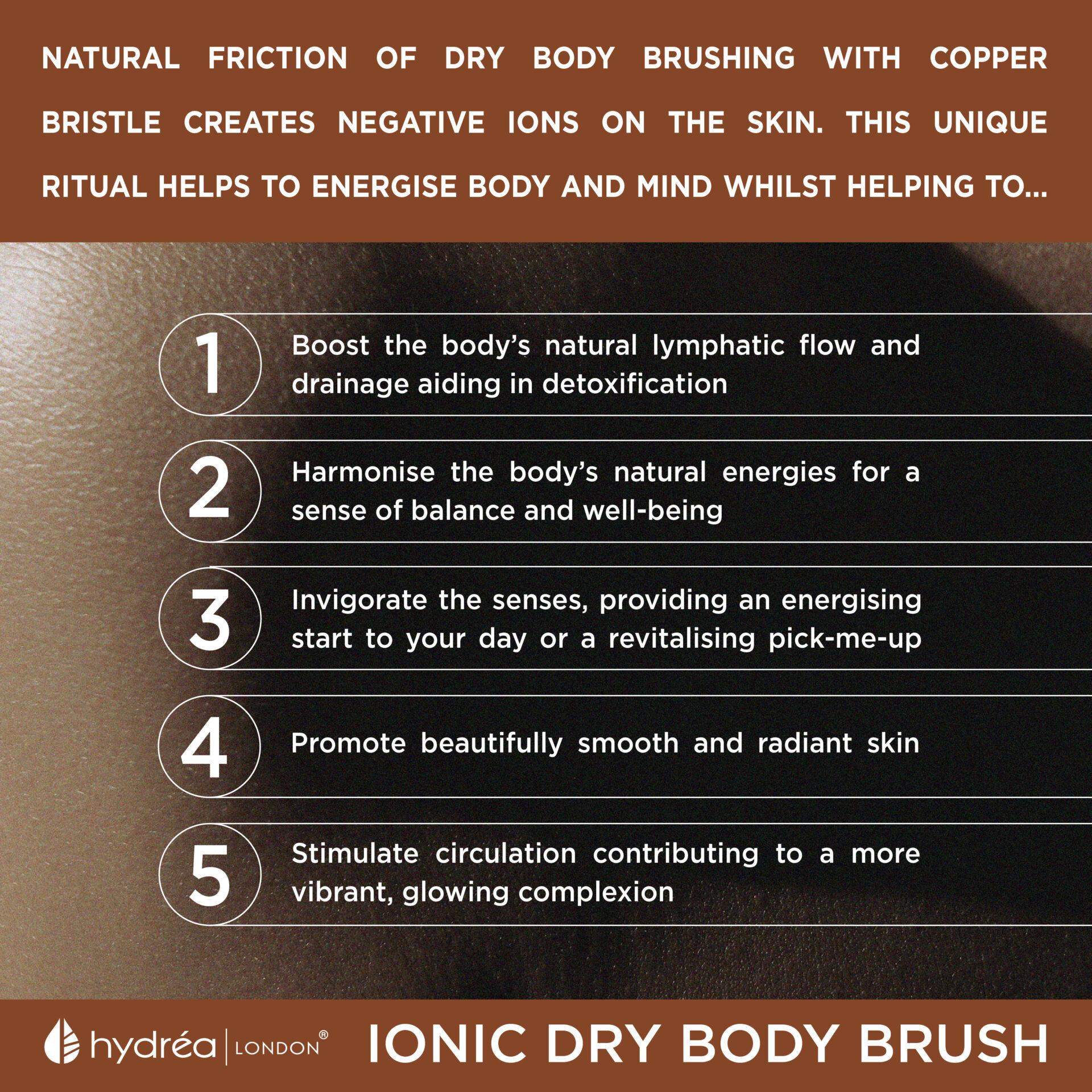 NATURAL FRICTION OF DRY BODY BRUSHING WITH COPPER BRISTLE CREATES NEGATIVE IONS ON THE SKIN. THIS UNIQUE RITUAL HELPS TO ENERGISE BODY AND MIND WHILST HELPING TO...

1 Boost the body's natural lymphatic flow and drainage aiding in detoxification

2 Harmonise the body's natural energies for a sense of balance and well-being

3 Invigorate the senses, providing an energising start to your day or a revitalising pick-me-up

4 Promote beautifully smooth and radiant skin

5 Stimulate circulation contributing to a more vibrant, glowing complexion

hydréa | LONDON®

IONIC DRY BODY BRUSH